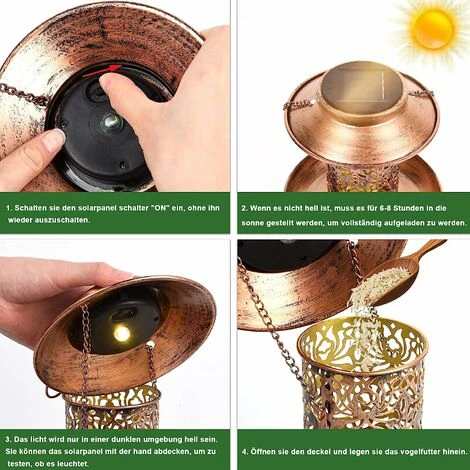 1. Schalten sie den solarpanel schalter "ON" ein, ohne ihn wieder auszuschalten.

2. Wenn es nicht hell ist, muss es für 6-8 Stunden in die sonne gestellt werden, um vollständig aufgeladen zu werden.

3. Das licht wird nur in einer dunklen umgebung hell sein. Sie können das solarpanel mit der hand abdecken, um zu testen, ob es leuchtet.

4. Öffnen sie den deckel und legen sie das vogelfutter hinein.