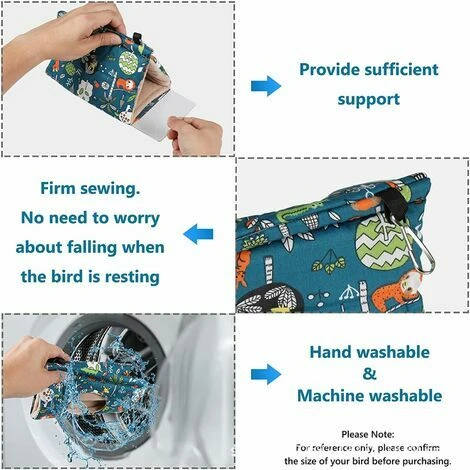 Provide sufficient support

Firm sewing.
No need to worry about falling when the bird is resting

Hand washable
&
Machine washable

Please Note:
For reference only, please confirm the size of your bird before purchasing.