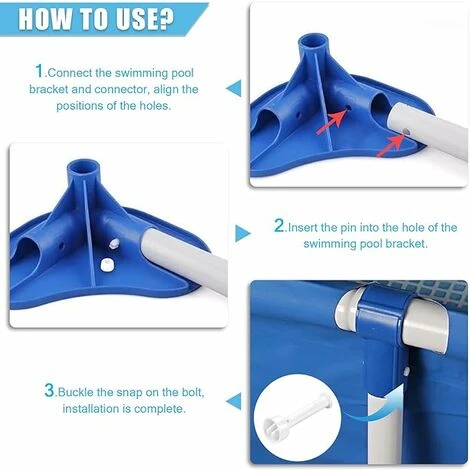 HOW TO USE?

1.Connect the swimming pool bracket and connector, align the positions of the holes.

2.Insert the pin into the hole of the swimming pool bracket.

3.Buckle the snap on the bolt, installation is complete.