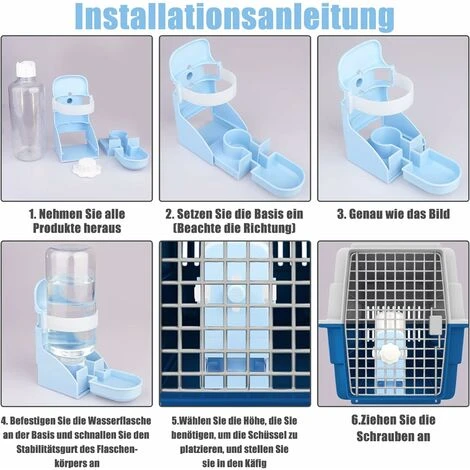 Installationsanleitung

1. Nehmen Sie alle Produkte heraus

2. Setzen Sie die Basis ein (Beachte die Richtung)

3. Genau wie das Bild

4. Befestigen Sie die Wasserflasche an der Basis und schnallen Sie den Stabilitätsgurt des Flaschenkörpers an

5.Wählen Sie die Höhe, die Sie benötigen, um die Schüssel zu platzieren, und stellen Sie sie in den Käfig

6.Ziehen Sie die Schrauben an